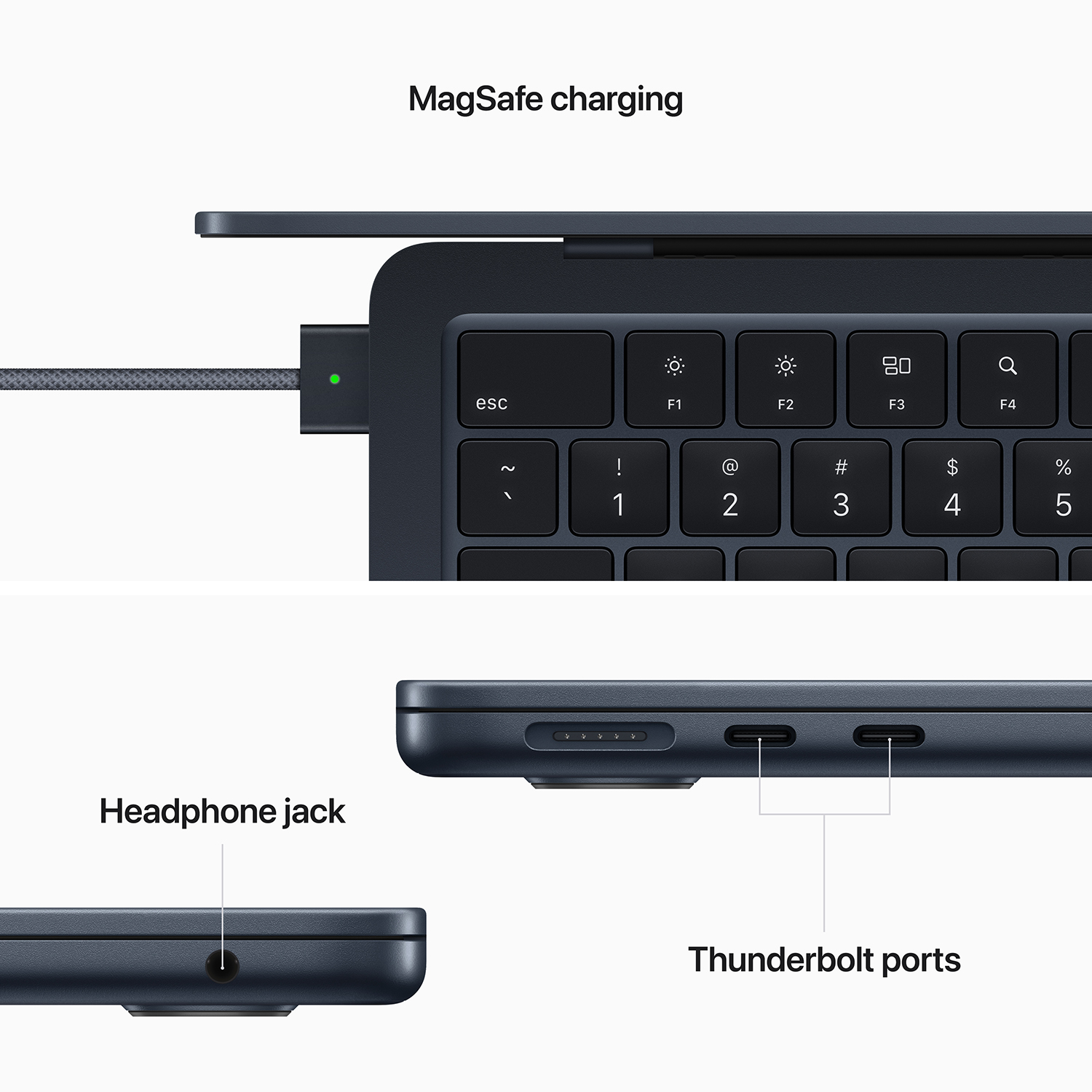 MagSafe charging

esc
F1
F2
F3
F4
~
`
!
1
@
2
#
3
$
4
%
5

Headphone jack

Thunderbolt ports