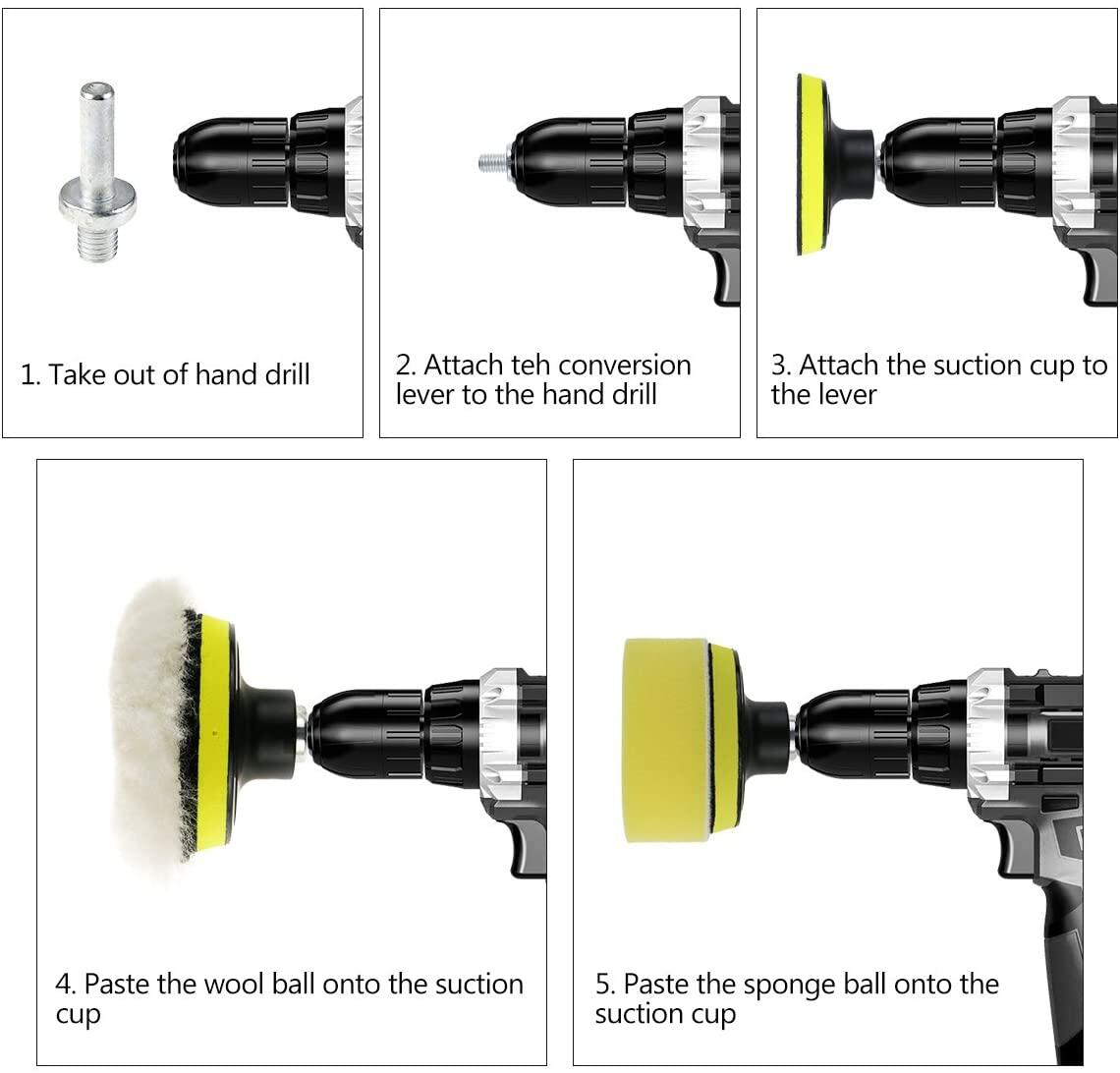 1. Take out of hand drill

2. Attach teh conversion lever to the hand drill

3. Attach the suction cup to the lever

4. Paste the wool ball onto the suction cup

5. Paste the sponge ball onto the suction cup