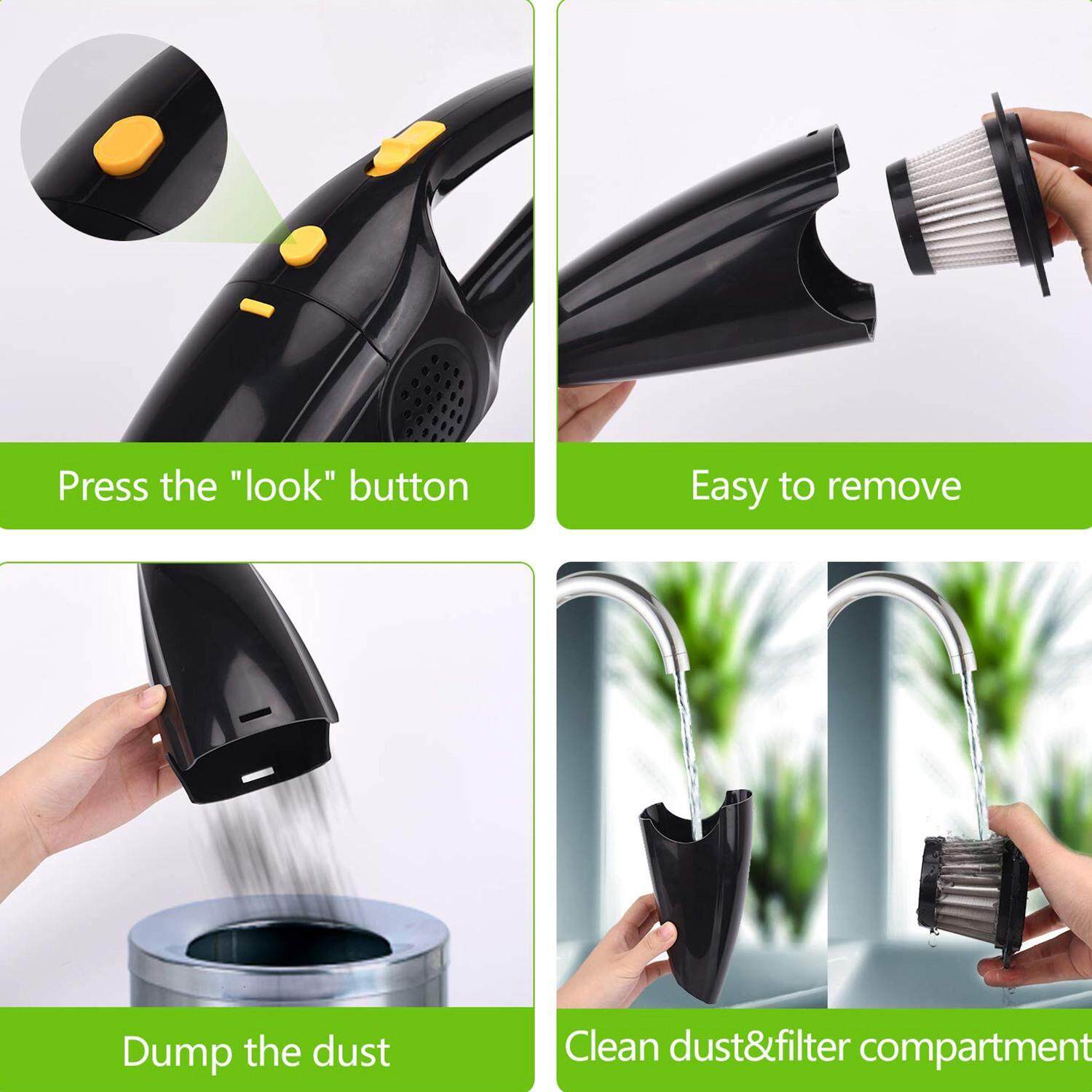 Press the "look" button

Easy to remove

Dump the dust

Clean dust&filter compartment