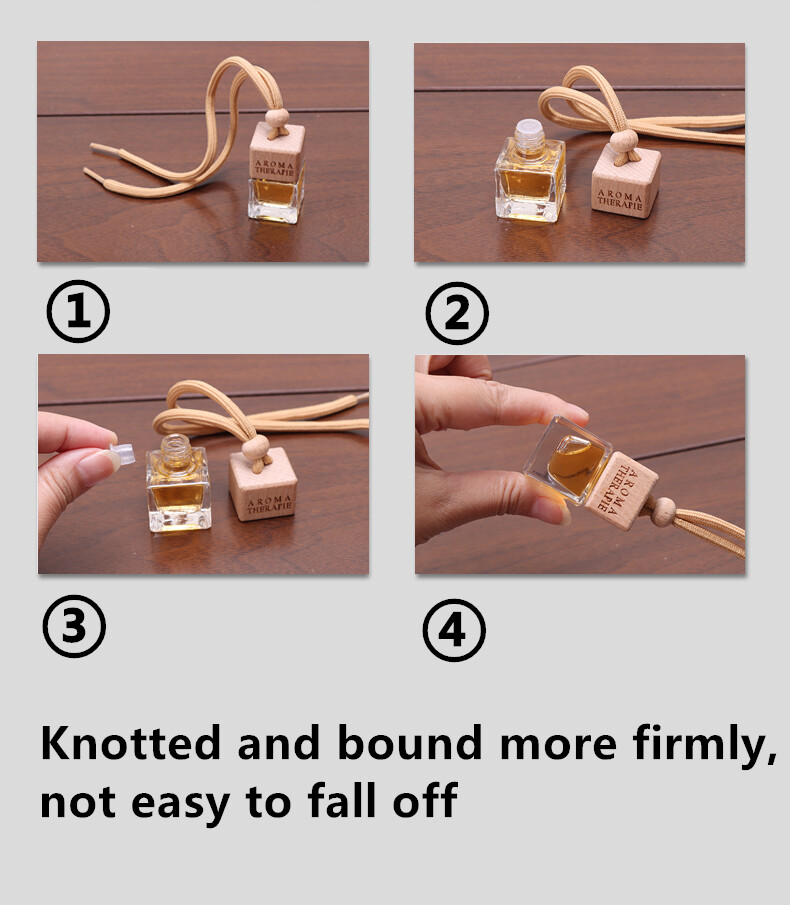 AROMA THERAPIE

①

AROMA THERAPIE

②

AROMA THERAPIE

③

AROMA THERAPIE

④

Knotted and bound more firmly, not easy to fall off